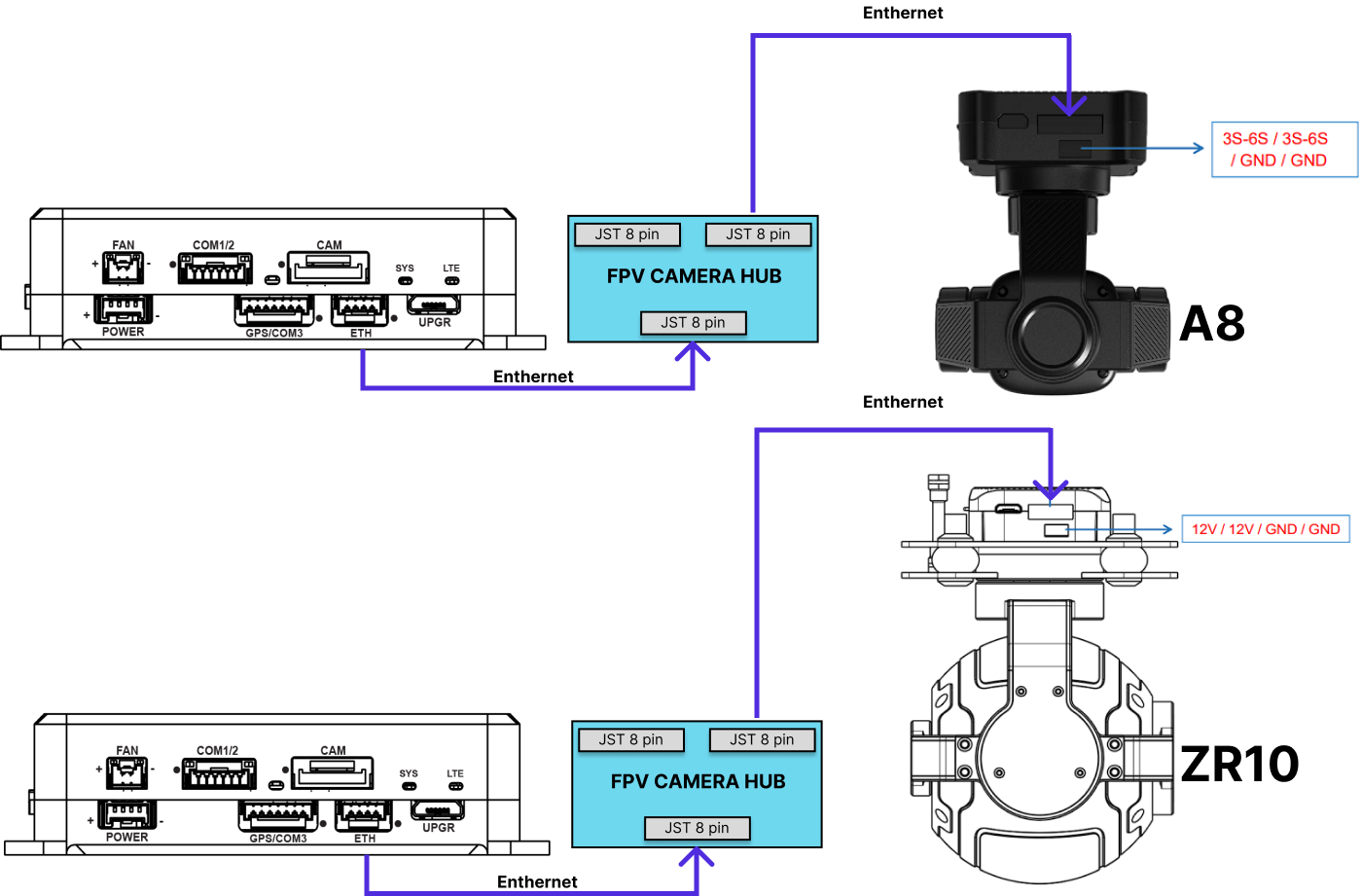 Enthernet

3S-6S / 3S-6S / GND / GND

FAN COM1/2 CAM SYS LTE
POWER GPS/COM3 ETH UPGR

JST 8 pin JST 8 pin
FPV CAMERA HUB
JST 8 pin

A8

Enthernet

Enthernet

12V / 12V / GND / GND

FAN COM1/2 CAM SYS LTE
POWER GPS/COM3 ETH UPGR

JST 8 pin JST 8 pin
FPV CAMERA HUB
JST 8 pin

ZR10

Enthernet